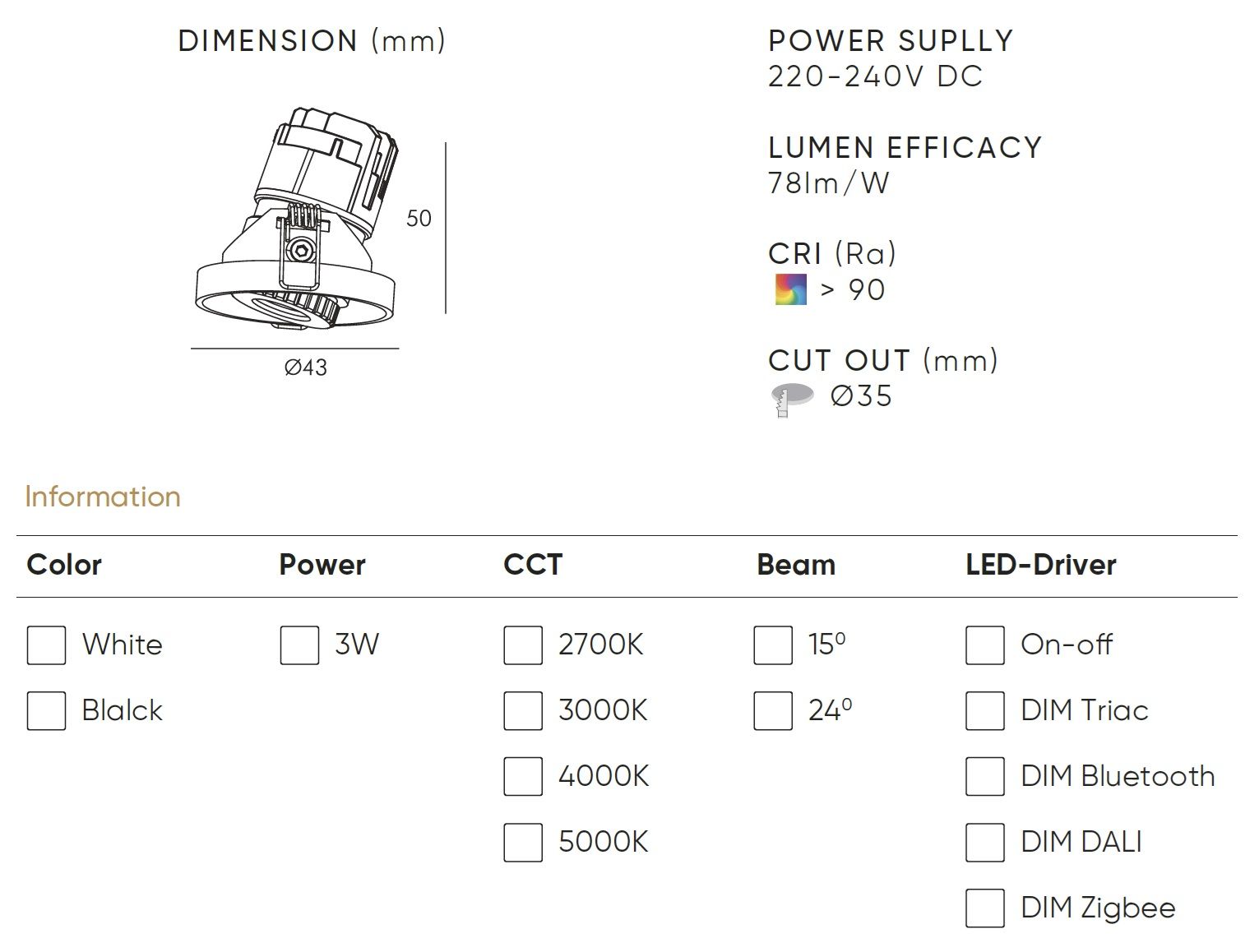 DIMENSION (mm)

50

Ø43

POWER SUPLLY
220-240V DC

LUMEN EFFICACY
78lm/W

CRI (Ra)
> 90

CUT OUT (mm)
Ø35

Information

Color
☐ White
☐ Blalck

Power
☐ 3W

CCT
☐ 2700K
☐ 3000K
☐ 4000K
☐ 5000K

Beam
☐ 15⁰
☐ 24⁰

LED-Driver
☐ On-off
☐ DIM Triac
☐ DIM Bluetooth
☐ DIM DALI
☐ DIM Zigbee